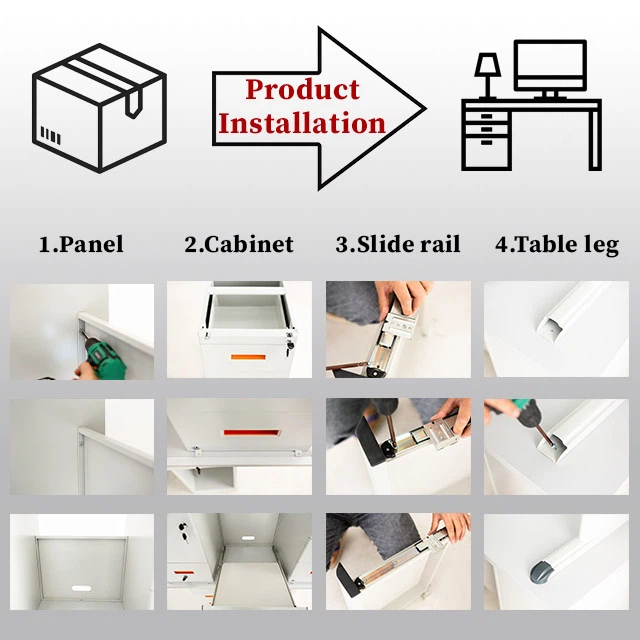 Product Installation

1.Panel

2.Cabinet

3.Slide rail

4.Table leg